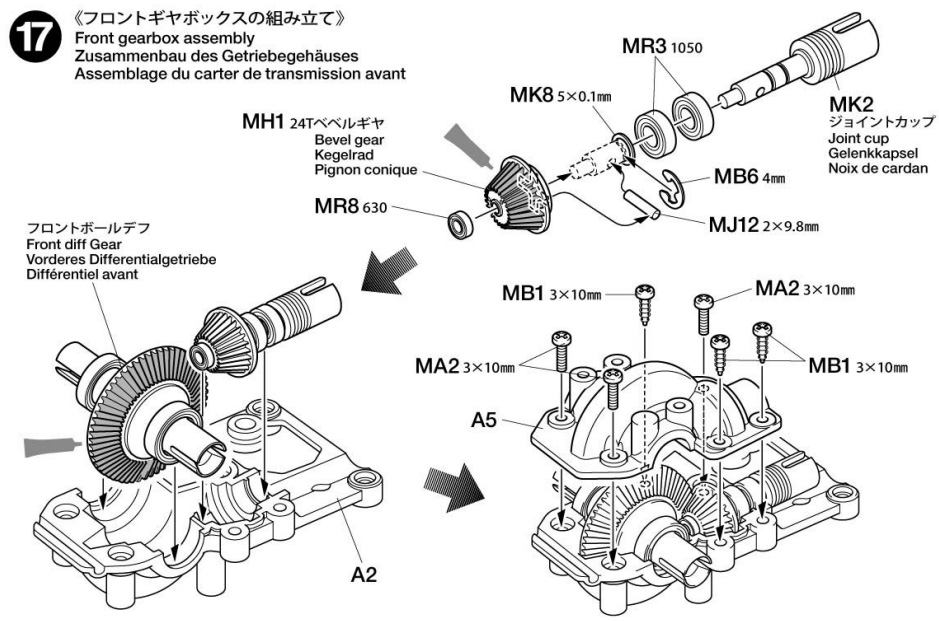 17
《フロントギヤボックスの組み立て》
Front gearbox assembly
Zusammenbau des Getriebegehäuses
Assemblage du carter de transmission avant

MR3 1050

MK8 5×0.1㎜

MK2
ジョイントカップ
Joint cup
Gelenkkapsel
Noix de cardan

MH1 24Tベベルギヤ
Bevel gear
Kegelrad
Pignon conique

MB6 4㎜

MR8 630

MJ12 2×9.8㎜

フロントボールデフ
Front diff Gear
Vorderes Differentialgetriebe
Différentiel avant

MB1 3×10㎜

MA2 3×10㎜

MA2 3×10㎜

MB1 3×10㎜

A5

A2